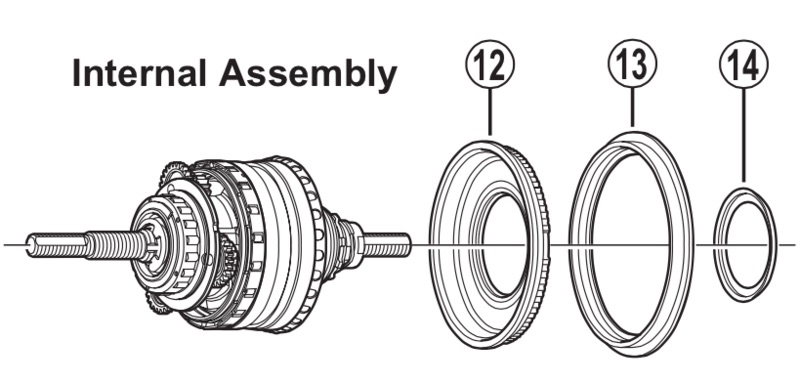 Internal Assembly

12

13

14