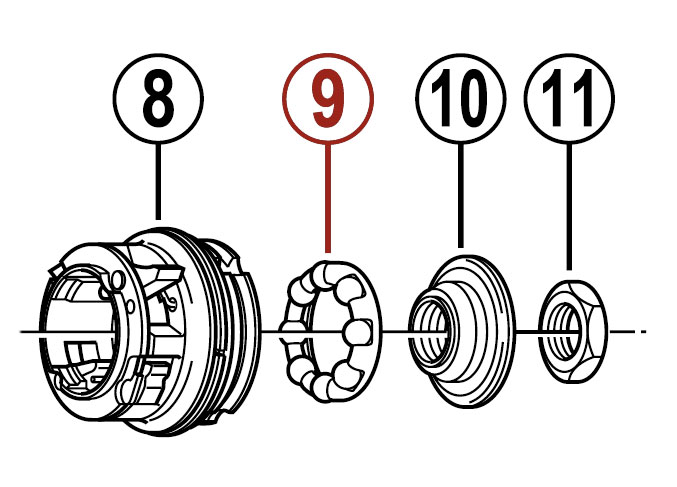 8
9
10
11